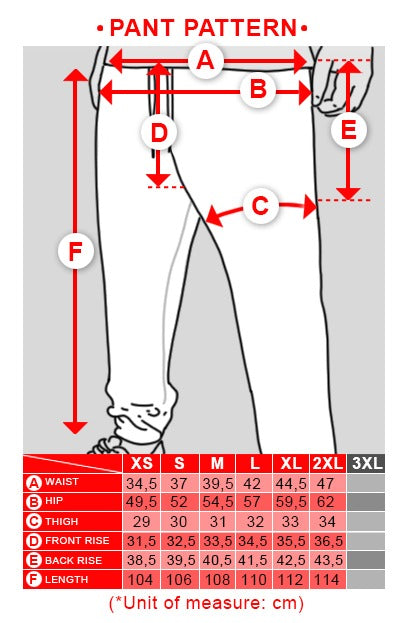 • PANT PATTERN •

A

B

D

E

C

F

| | XS | S | M | L | XL | 2XL | 3XL |
|---|---|---|---|---|---|---|---|
| A WAIST | 34,5 | 37 | 39,5 | 42 | 44,5 | 47 | |
| B HIP | 49,5 | 52 | 54,5 | 57 | 59,5 | 62 | |
| C THIGH | 29 | 30 | 31 | 32 | 33 | 34 | |
| D FRONT RISE | 31,5 | 32,5 | 33,5 | 34,5 | 35,5 | 36,5 | |
| E BACK RISE | 38,5 | 39,5 | 40,5 | 41,5 | 42,5 | 43,5 | |
| F LENGTH | 104 | 106 | 108 | 110 | 112 | 114 | |

(*Unit of measure: cm)